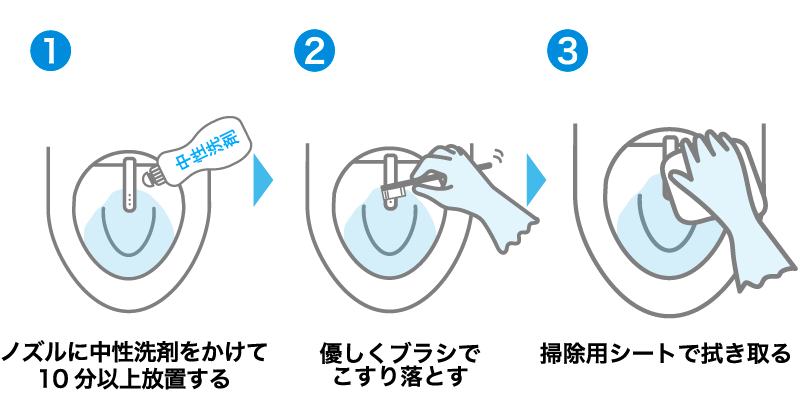 1

中性洗剤

ノズルに中性洗剤をかけて
10 分以上放置する

2

優しくブラシで
こすり落とす

3

掃除用シートで拭き取る