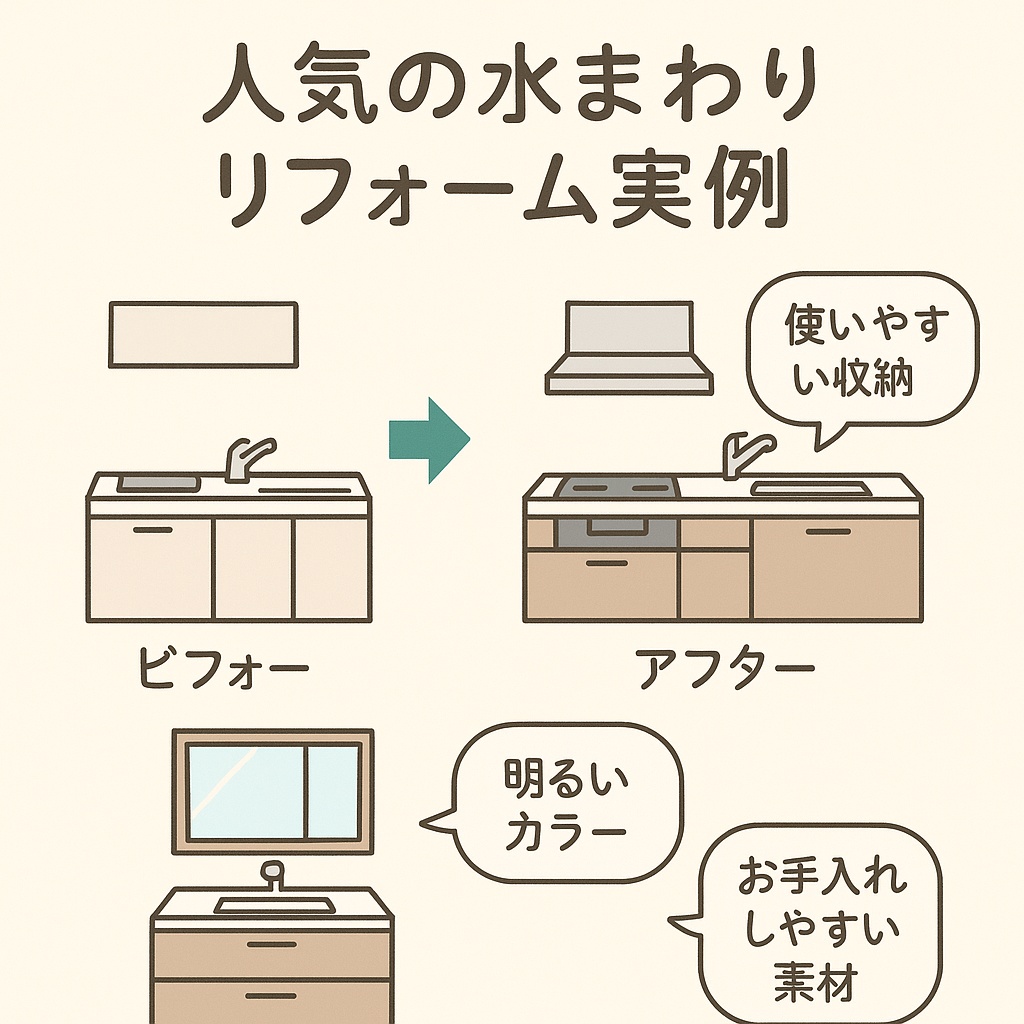 人気の水まわり
リフォーム実例

使いやすい収納

ビフォー

アフター

明るいカラー

お手入れしやすい素材